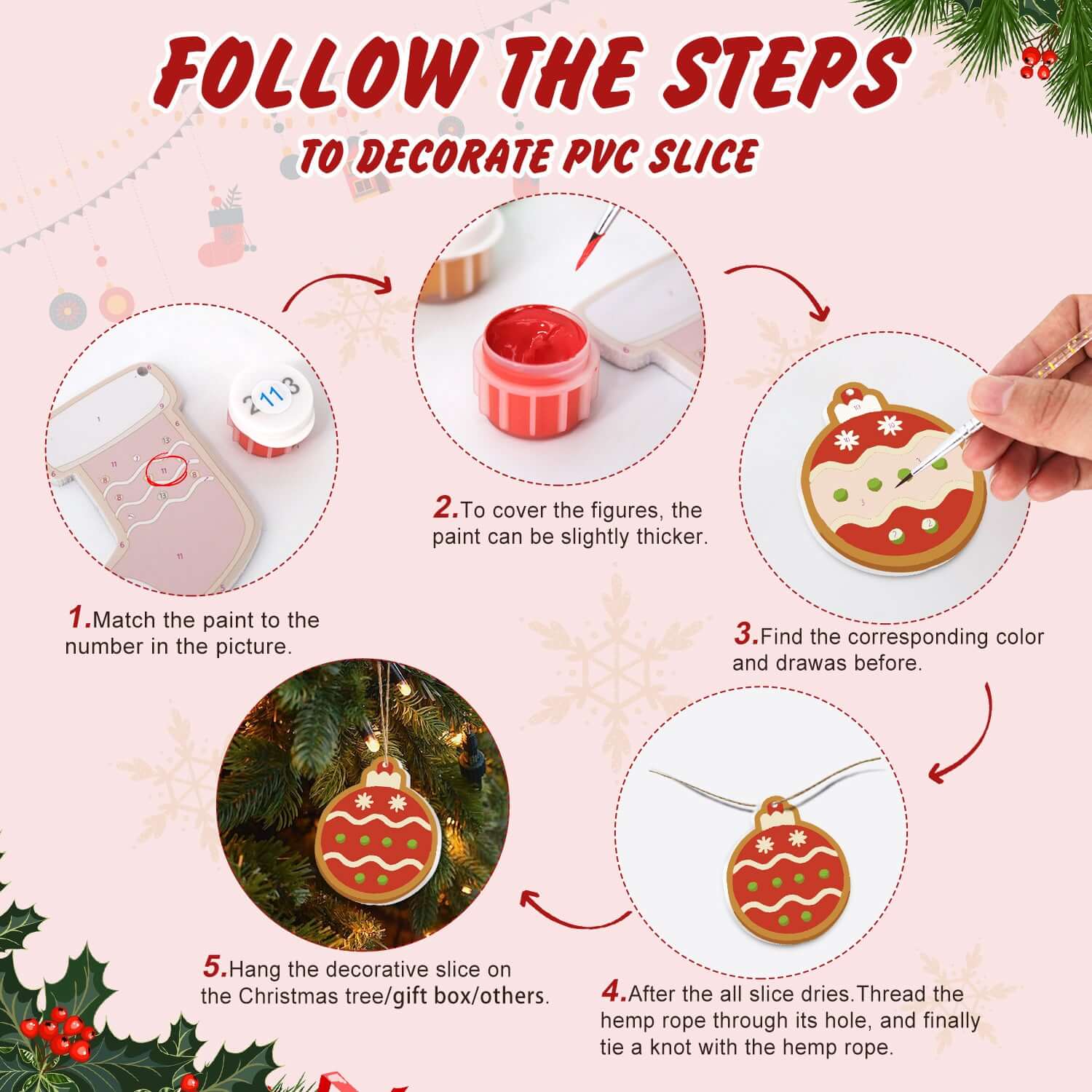 FOLLOW THE STEPS

TO DECORATE PVC SLICE

2 11 3

1.Match the paint to the number in the picture.

2.To cover the figures, the paint can be slightly thicker.

3.Find the corresponding color and drawas before.

4.After the all slice dries.Thread the hemp rope through its hole, and finally tie a knot with the hemp rope.

5.Hang the decorative slice on the Christmas tree/gift box/others.