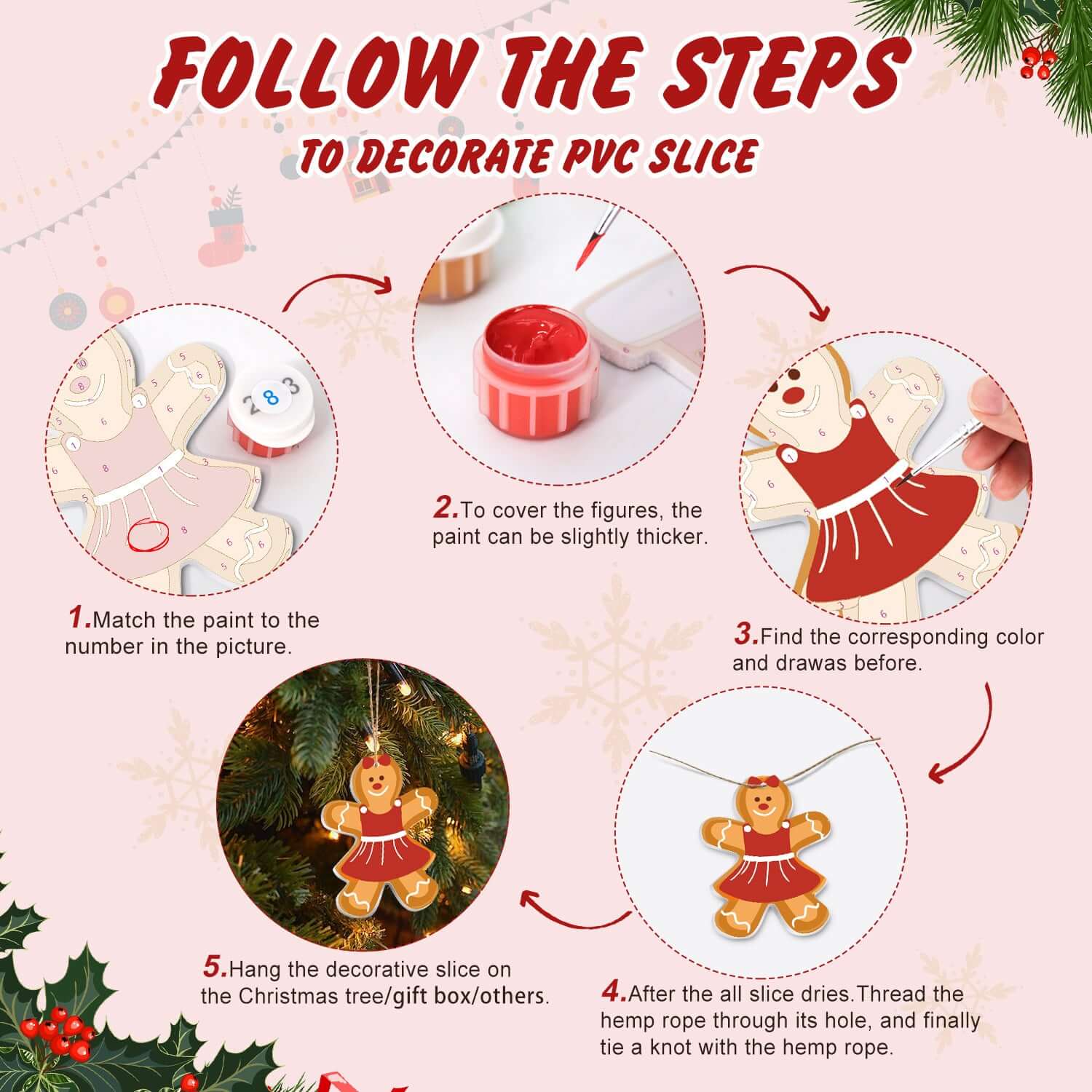 FOLLOW THE STEPS
TO DECORATE PVC SLICE

1.Match the paint to the number in the picture.

2.To cover the figures, the paint can be slightly thicker.

3.Find the corresponding color and drawas before.

4.After the all slice dries.Thread the hemp rope through its hole, and finally tie a knot with the hemp rope.

5.Hang the decorative slice on the Christmas tree/gift box/others.